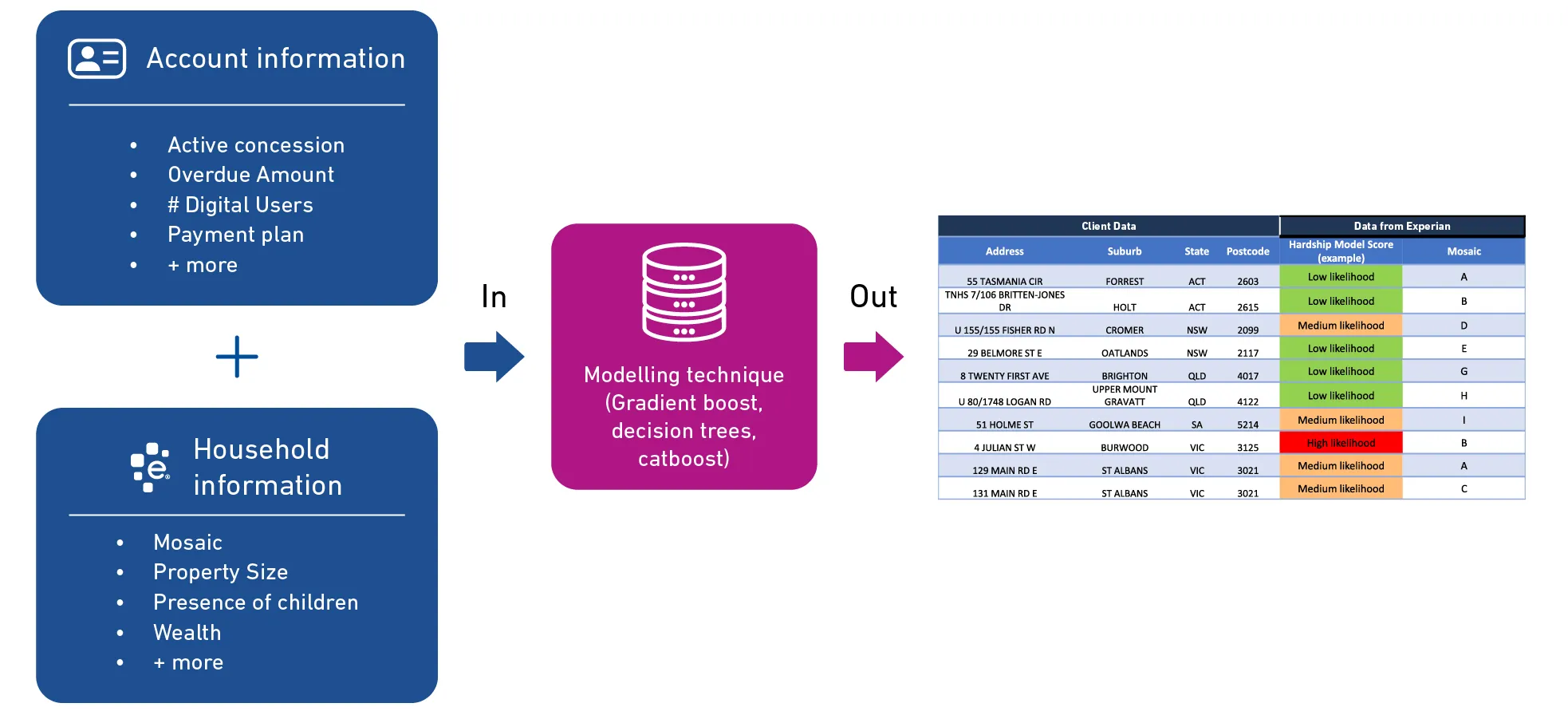 Account information

- Active concession
- Overdue Amount
- # Digital Users
- Payment plan
- + more

+

Household information

- Mosaic
- Property Size
- Presence of children
- Wealth
- + more

In

Modelling technique (Gradient boost, decision trees, catboost)

Out

| Client Data | | | | Data from Experian | |
|---|---|---|---|---|---|
| Address | Suburb | State | Postcode | Hardship Model Score (example) | Mosaic |
| 55 TASMANIA CIR | FORREST | ACT | 2603 | Low likelihood | A |
| TNHS 7/106 BRITTEN-JONES DR | HOLT | ACT | 2615 | Low likelihood | B |
| U 155/155 FISHER RD N | CROMER | NSW | 2099 | Medium likelihood | D |
| 29 BELMORE ST E | OATLANDS | NSW | 2117 | Low likelihood | E |
| 8 TWENTY FIRST AVE | BRIGHTON | QLD | 4017 | Low likelihood | G |
| U 80/1748 LOGAN RD | UPPER MOUNT GRAVATT | QLD | 4122 | Low likelihood | H |
| 51 HOLME ST | GOOLWA BEACH | SA | 5214 | Medium likelihood | I |
| 4 JULIAN ST W | BURWOOD | VIC | 3125 | High likelihood | B |
| 129 MAIN RD E | ST ALBANS | VIC | 3021 | Medium likelihood | A |
| 131 MAIN RD E | ST ALBANS | VIC | 3021 | Medium likelihood | C |